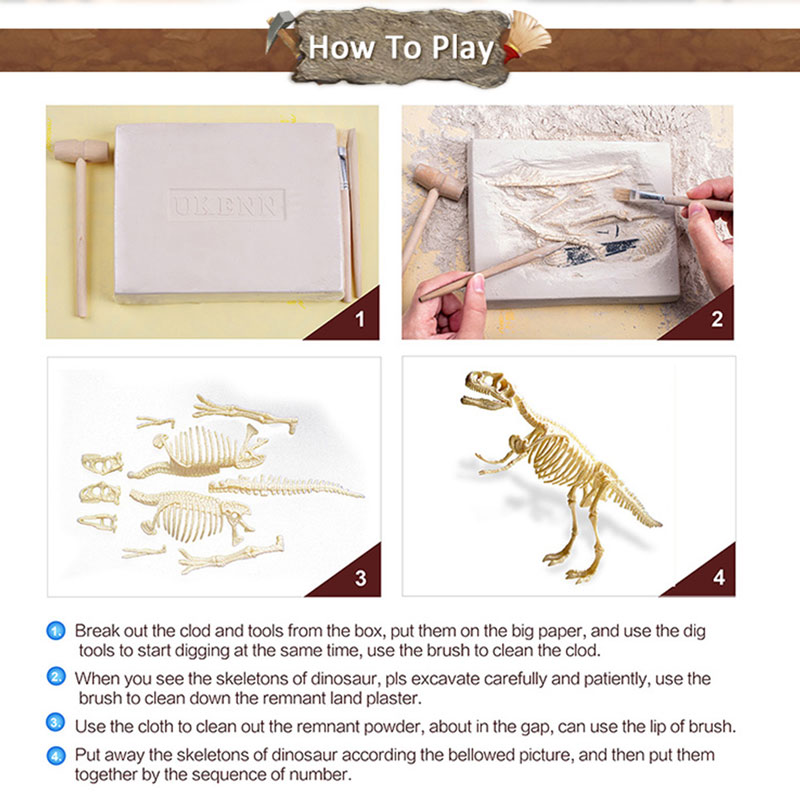 How To Play

UKENN

1

2

3

4

1. Break out the clod and tools from the box, put them on the big paper, and use the dig tools to start digging at the same time, use the brush to clean the clod.

2. When you see the skeletons of dinosaur, pls excavate carefully and patiently, use the brush to clean down the remnant land plaster.

3. Use the cloth to clean out the remnant powder, about in the gap, can use the lip of brush.

4. Put away the skeletons of dinosaur according the bellowed picture, and then put them together by the sequence of number.