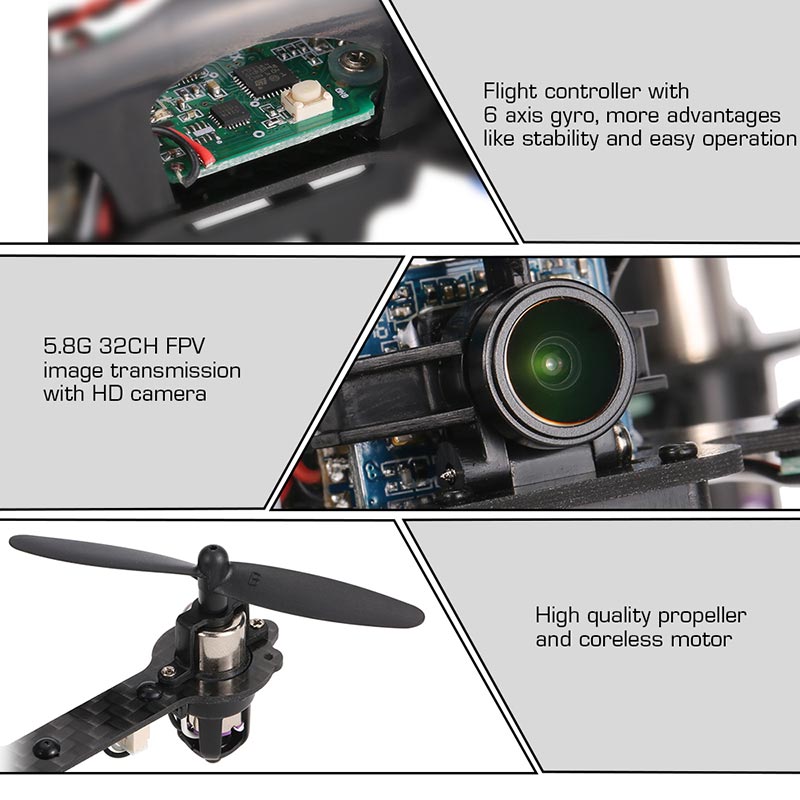 Flight controller with 6 axis gyro, more advantages like stability and easy operation

5.8G 32CH FPV image transmission with HD camera

High quality propeller and coreless motor