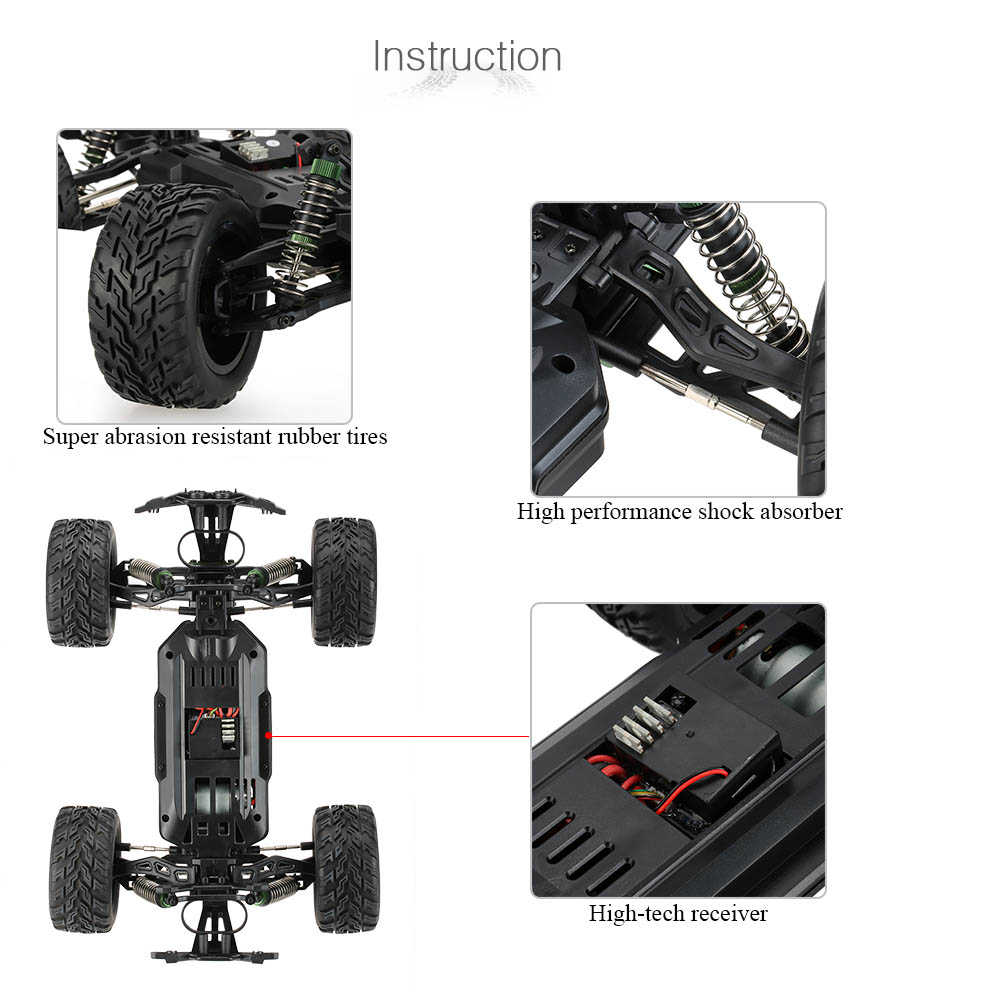 Instruction

Super abrasion resistant rubber tires

High performance shock absorber

High-tech receiver