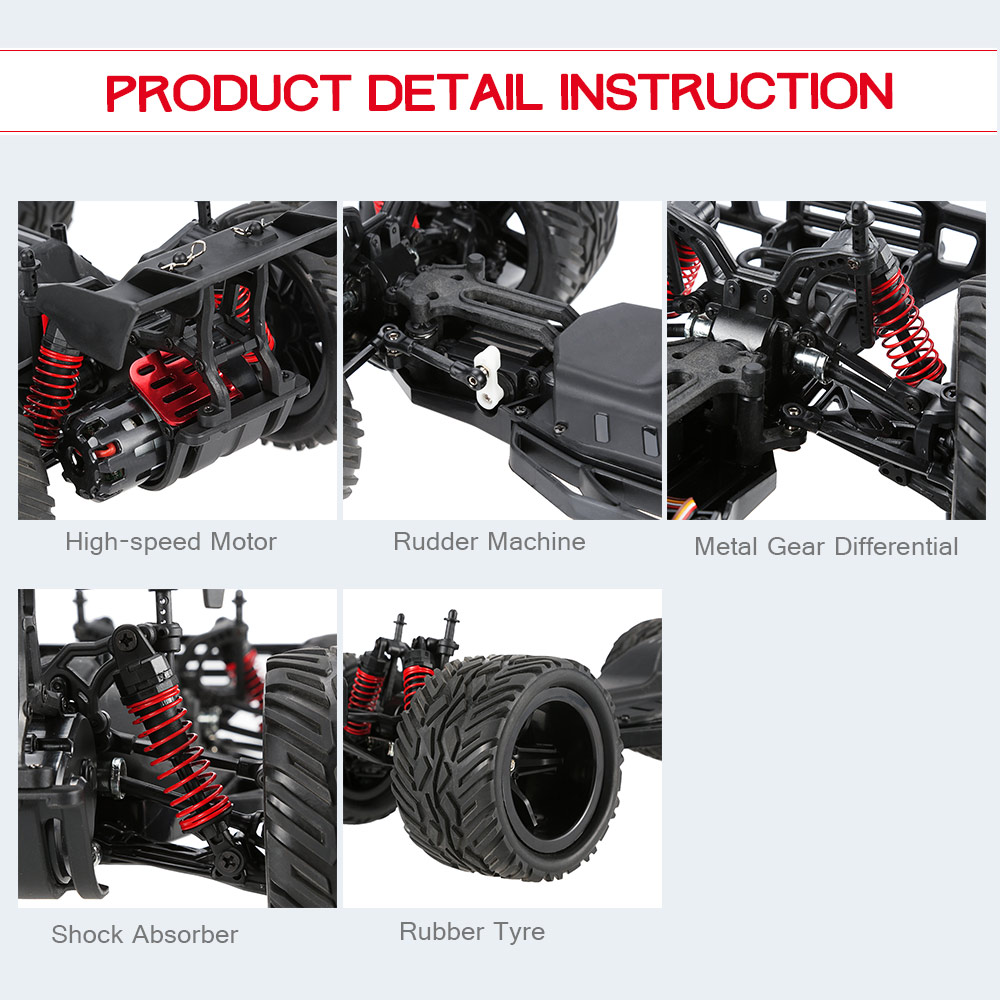 PRODUCT DETAIL INSTRUCTION

High-speed Motor

Rudder Machine

Metal Gear Differential

Shock Absorber

Rubber Tyre