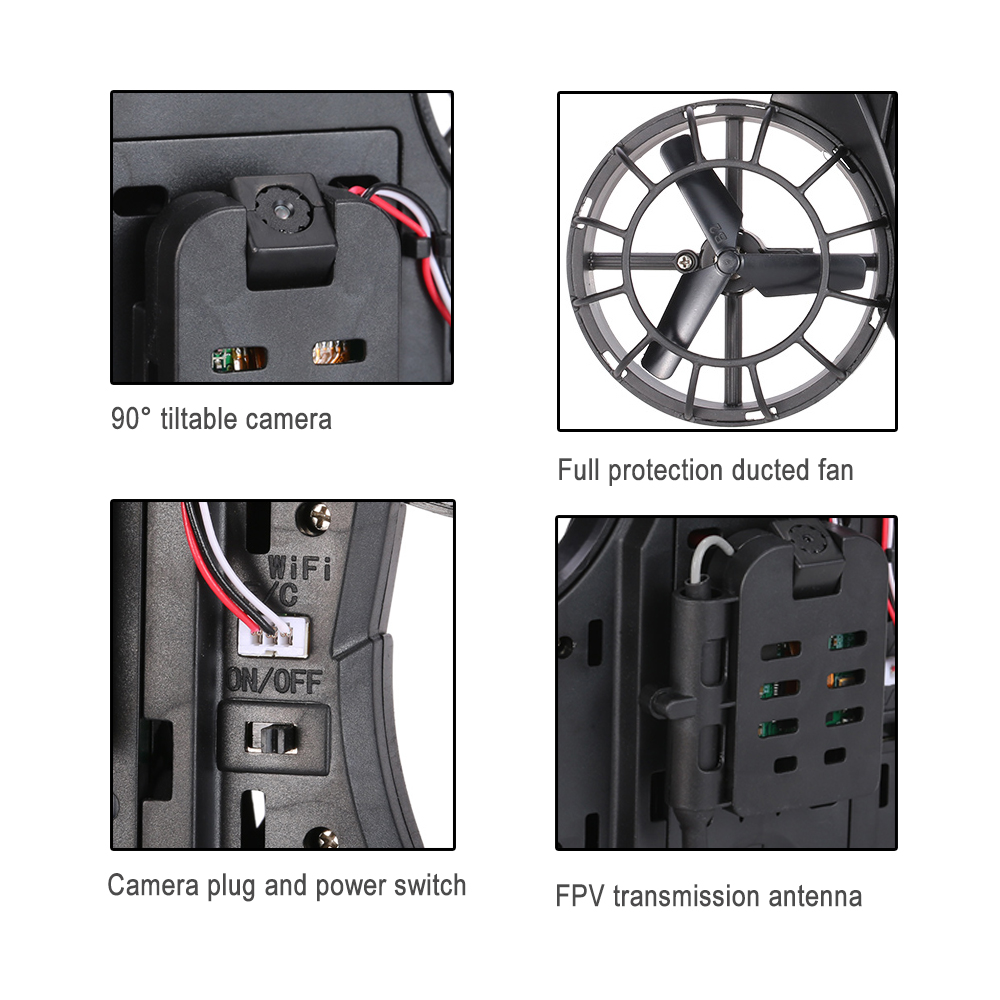 90° tiltable camera

Full protection ducted fan

WiFi
/C
ON/OFF

Camera plug and power switch

FPV transmission antenna