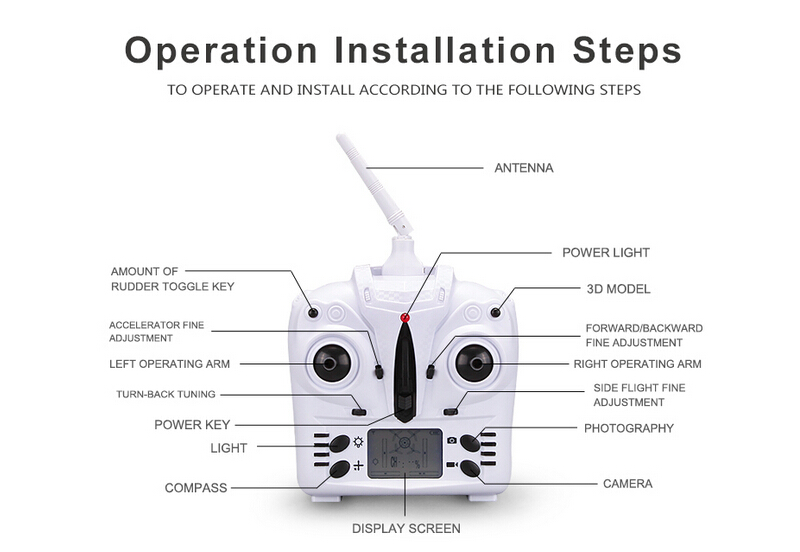 Operation Installation Steps

TO OPERATE AND INSTALL ACCORDING TO THE FOLLOWING STEPS

ANTENNA

POWER LIGHT

AMOUNT OF RUDDER TOGGLE KEY

3D MODEL

ACCELERATOR FINE ADJUSTMENT

FORWARD/BACKWARD FINE ADJUSTMENT

LEFT OPERATING ARM

RIGHT OPERATING ARM

TURN-BACK TUNING

SIDE FLIGHT FINE ADJUSTMENT

POWER KEY

PHOTOGRAPHY

LIGHT

COMPASS

CAMERA

DISPLAY SCREEN