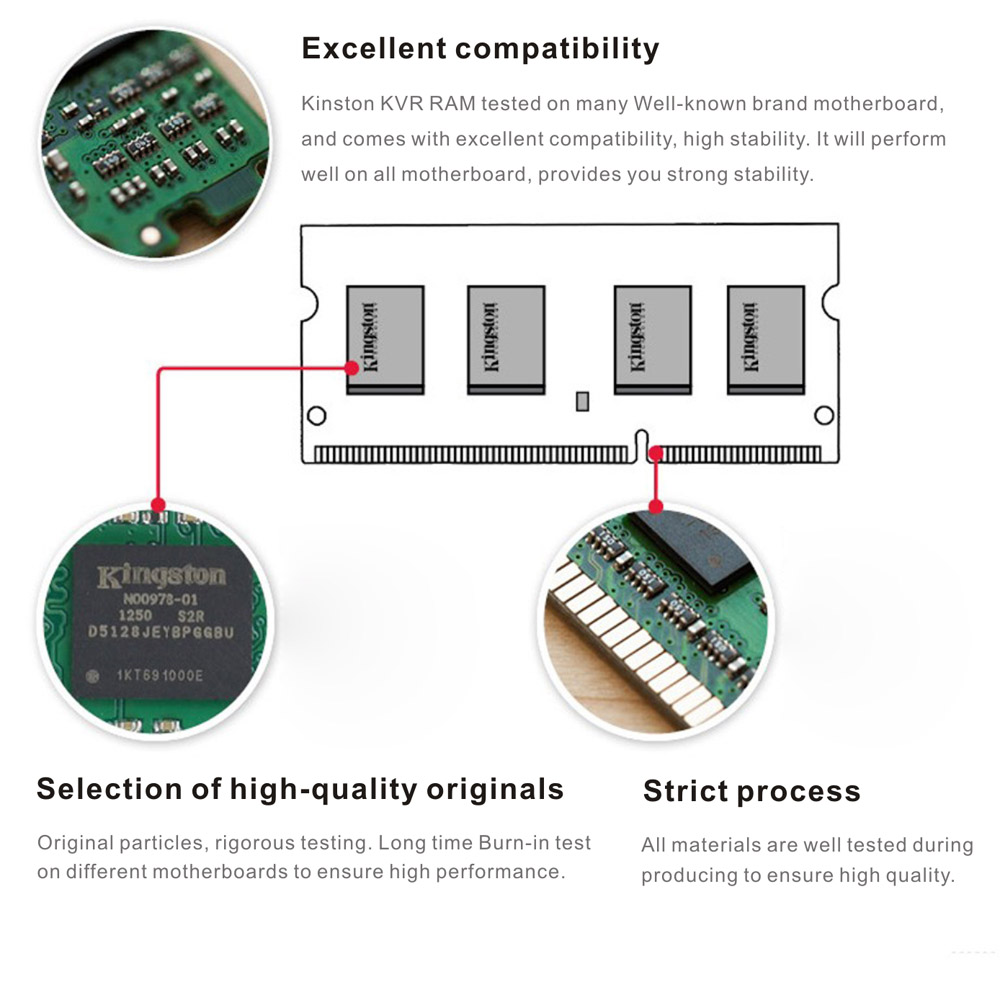 Excellent compatibility

Kinston KVR RAM tested on many Well-known brand motherboard, and comes with excellent compatibility, high stability. It will perform well on all motherboard, provides you strong stability.

Kingston

Kingston

Kingston

Kingston

Kingston
N00978-01
1250 S2R
D5128JEYBPGGBU
1KT691000E

Selection of high-quality originals

Original particles, rigorous testing. Long time Burn-in test on different motherboards to ensure high performance.

Strict process

All materials are well tested during producing to ensure high quality.