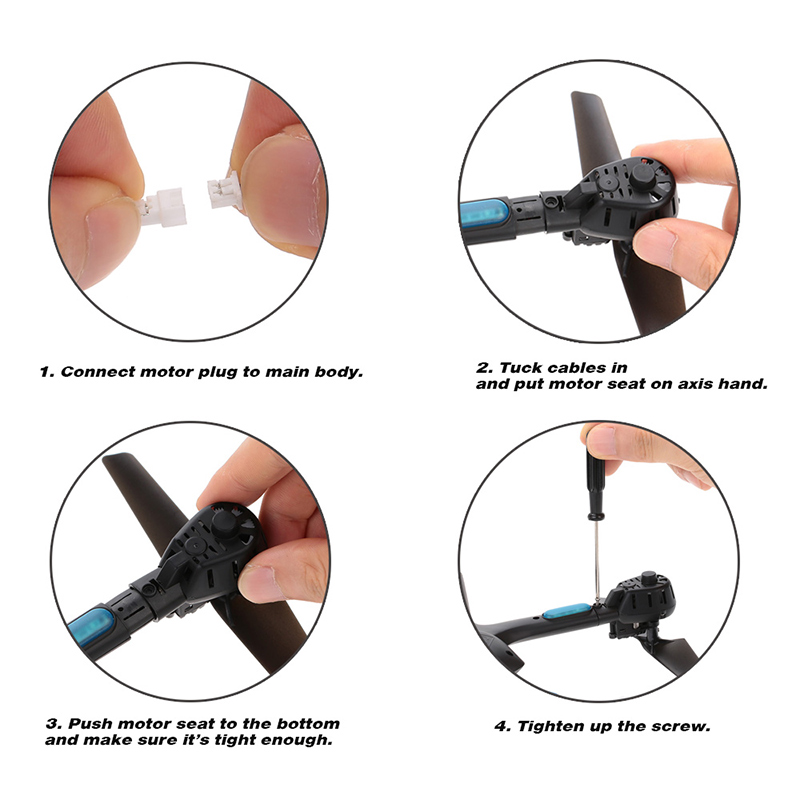 1. Connect motor plug to main body.

2. Tuck cables in and put motor seat on axis hand.

3. Push motor seat to the bottom and make sure it's tight enough.

4. Tighten up the screw.