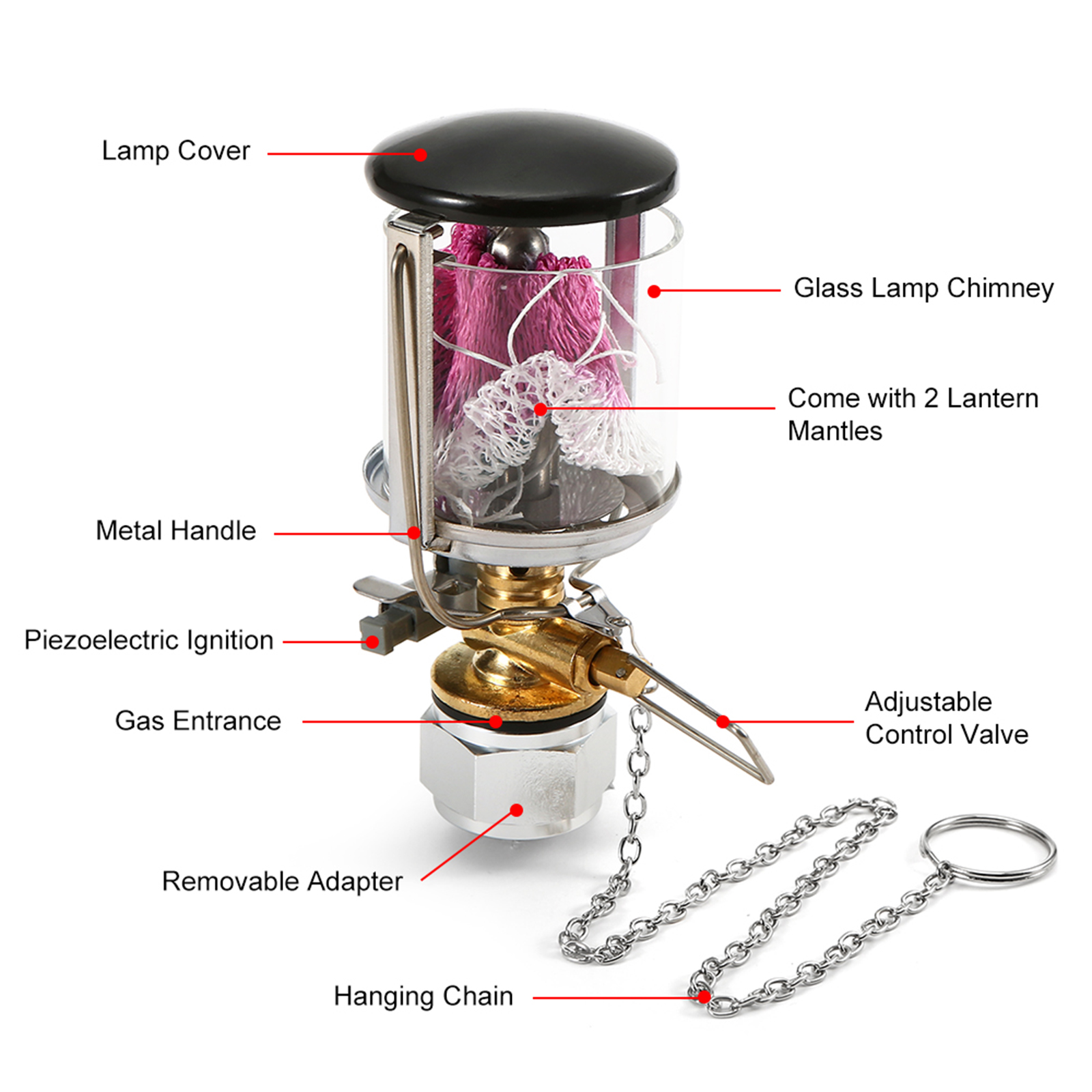 Lamp Cover

Glass Lamp Chimney

Come with 2 Lantern Mantles

Metal Handle

Piezoelectric Ignition

Gas Entrance

Adjustable Control Valve

Removable Adapter

Hanging Chain