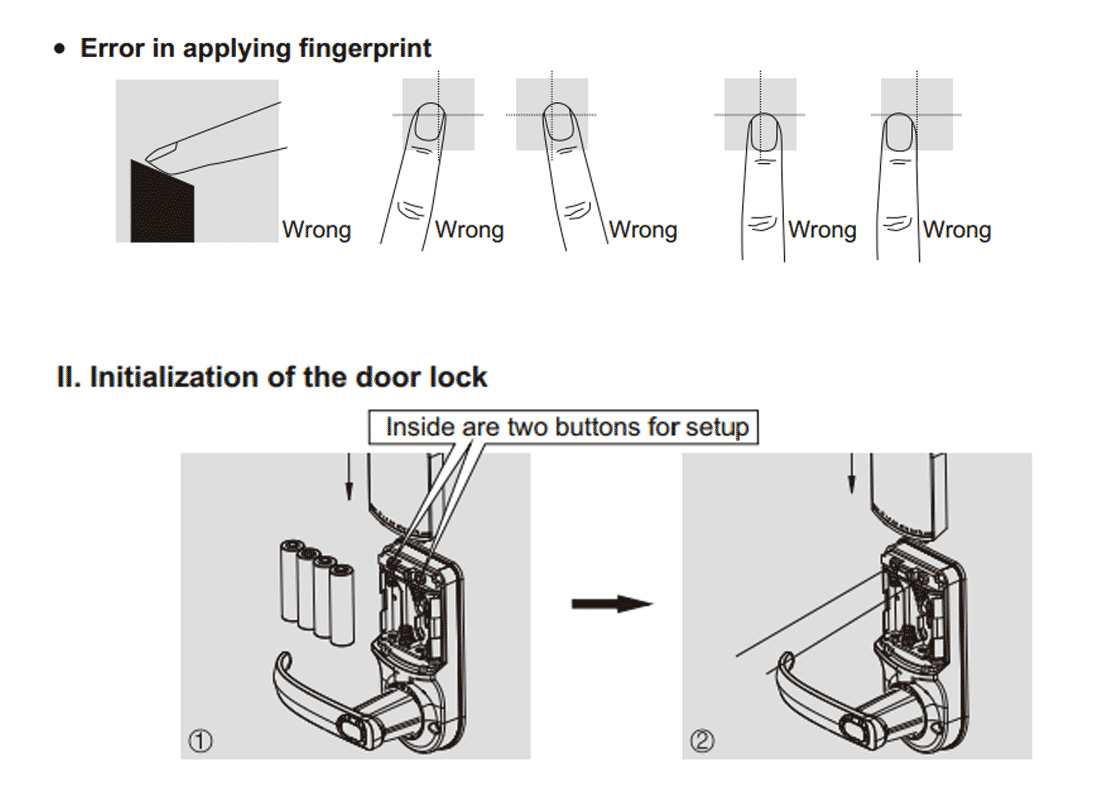 • Error in applying fingerprint

Wrong Wrong Wrong Wrong Wrong

II. Initialization of the door lock

Inside are two buttons for setup

①

②