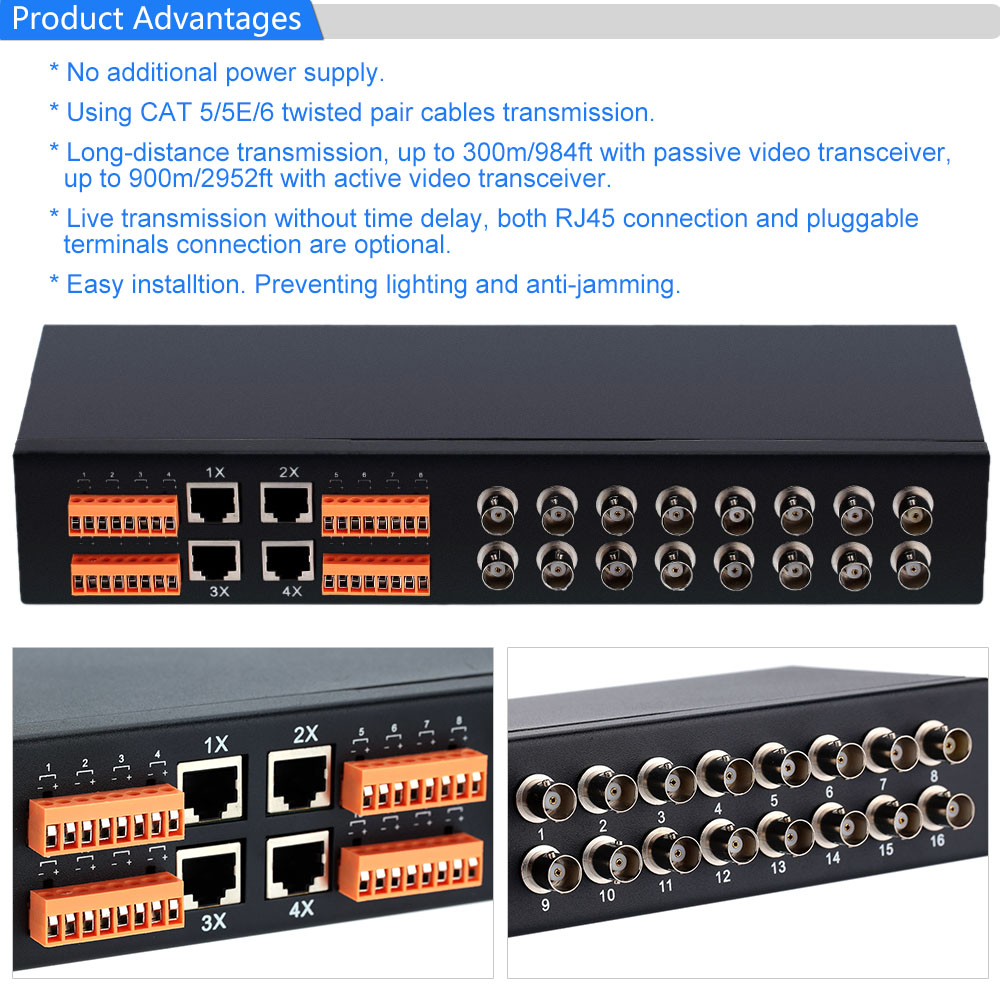 Product Advantages

* No additional power supply.

* Using CAT 5/5E/6 twisted pair cables transmission.

* Long-distance transmission, up to 300m/984ft with passive video transceiver, up to 900m/2952ft with active video transceiver.

* Live transmission without time delay, both RJ45 connection and pluggable terminals connection are optional.

* Easy installtion. Preventing lighting and anti-jamming.

1 2 3 4
1X 2X
5 6 7 8
3X 4X

1 2 3 4
1X 2X
5 6 7 8
3X 4X

1 2 3 4 5 6 7 8
9 10 11 12 13 14 15 16