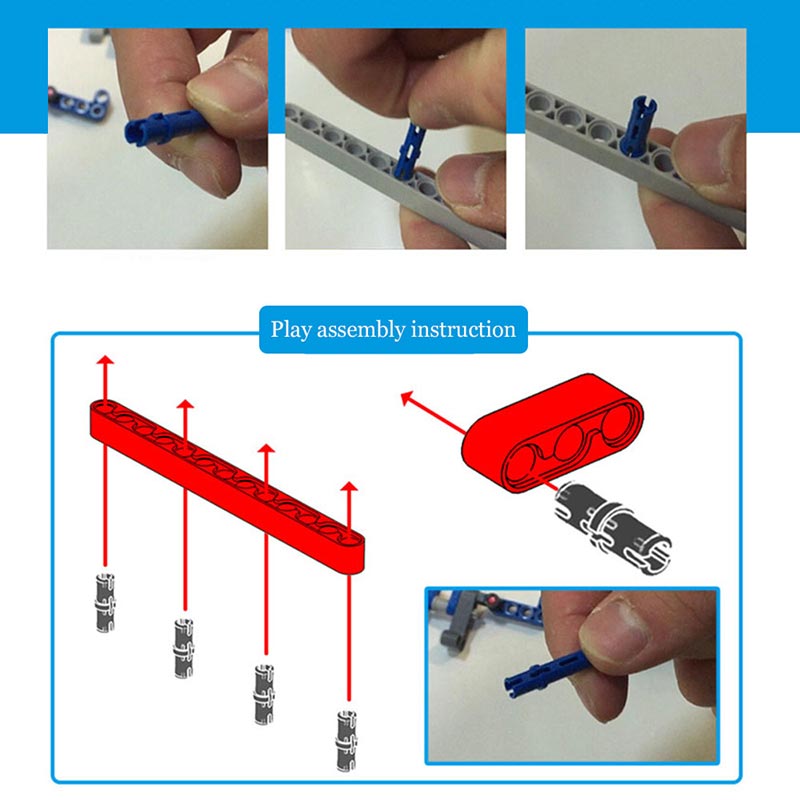 Play assembly instruction