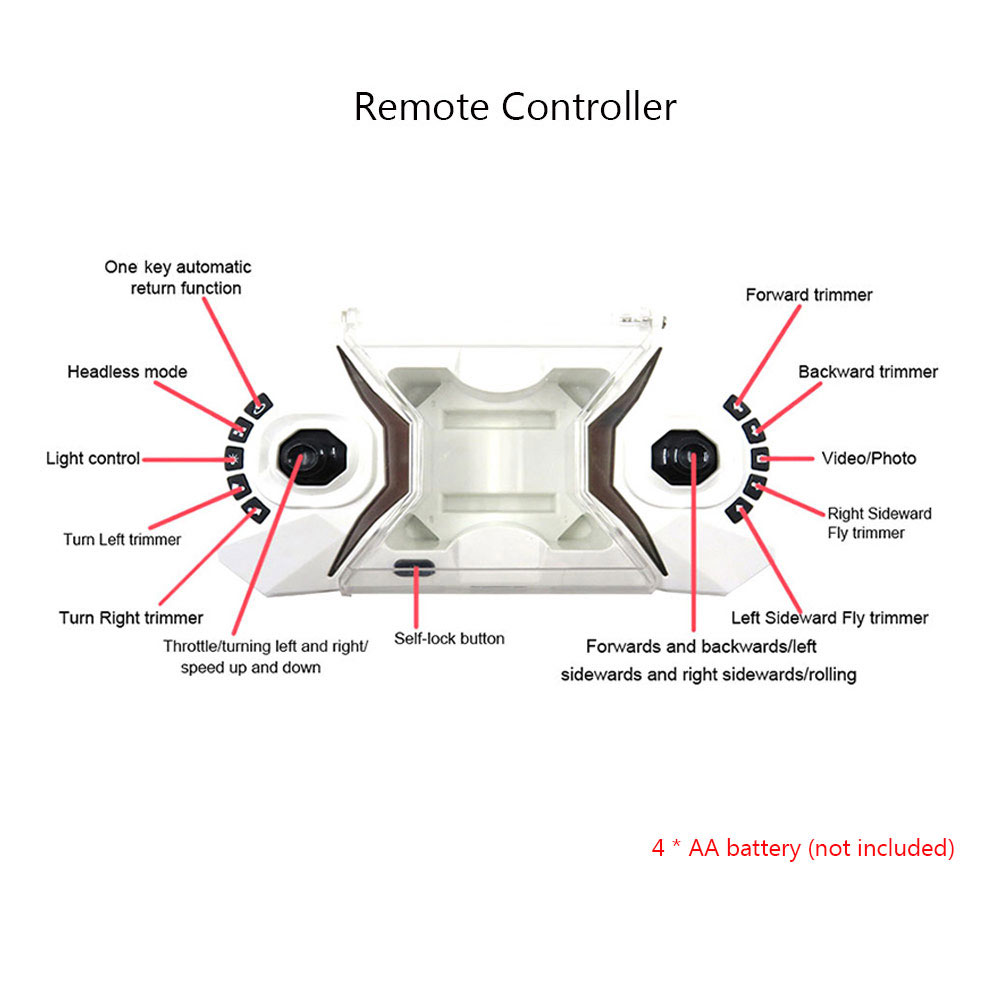 Remote Controller

One key automatic return function

Headless mode

Light control

Turn Left trimmer

Turn Right trimmer

Throttle/turning left and right/ speed up and down

Self-lock button

Forward trimmer

Backward trimmer

Video/Photo

Right Sideward Fly trimmer

Left Sideward Fly trimmer

Forwards and backwards/left sidewards and right sidewards/rolling

4 * AA battery (not included)