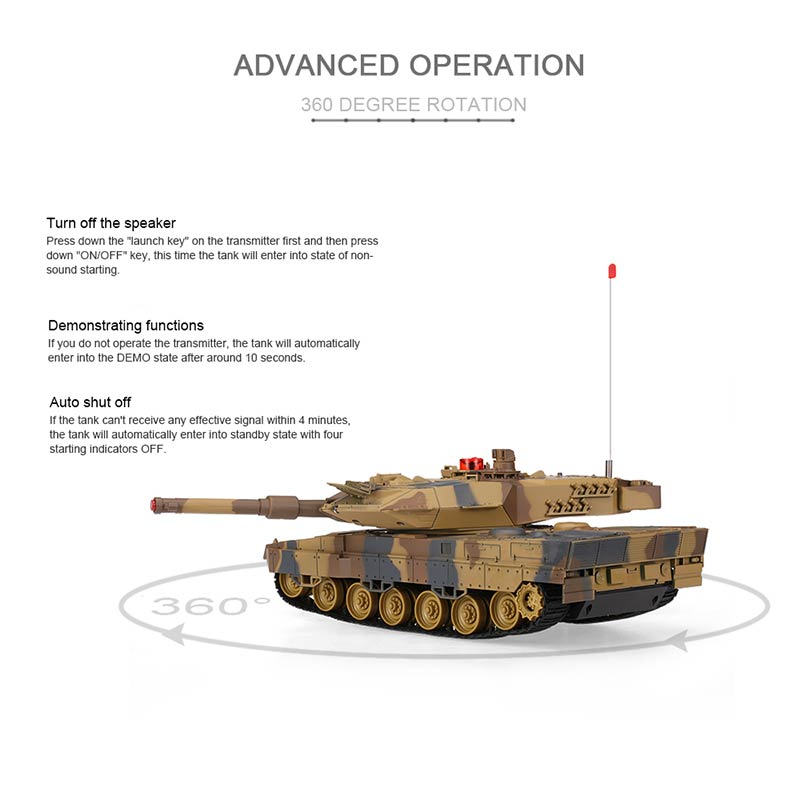 ADVANCED OPERATION

360 DEGREE ROTATION

Turn off the speaker

Press down the "launch key" on the transmitter first and then press down "ON/OFF" key, this time the tank will enter into state of non-sound starting.

Demonstrating functions

If you do not operate the transmitter, the tank will automatically enter into the DEMO state after around 10 seconds.

Auto shut off

If the tank can't receive any effective signal within 4 minutes, the tank will automatically enter into standby state with four starting indicators OFF.

360°