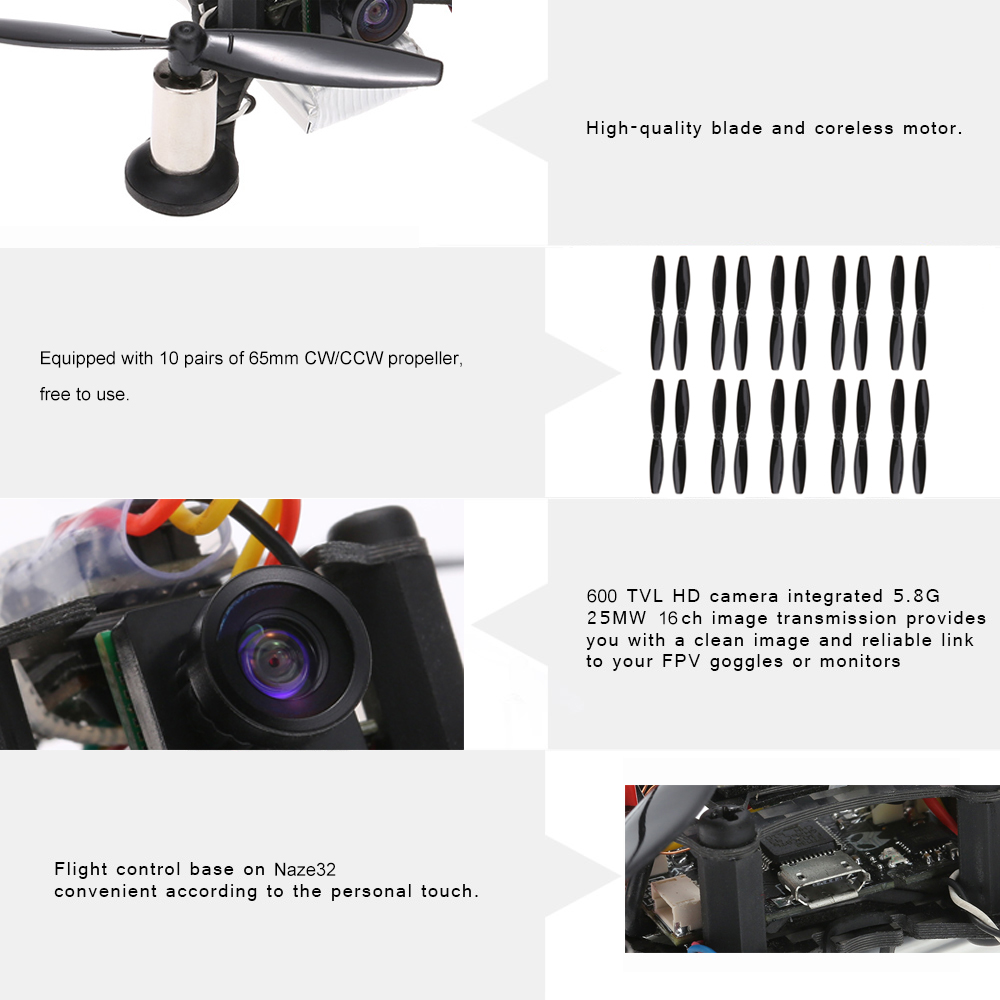 High-quality blade and coreless motor.

Equipped with 10 pairs of 65mm CW/CCW propeller,
free to use.

600 TVL HD camera integrated 5.8G 25MW 16ch image transmission provides you with a clean image and reliable link to your FPV goggles or monitors

Flight control base on Naze32
convenient according to the personal touch.