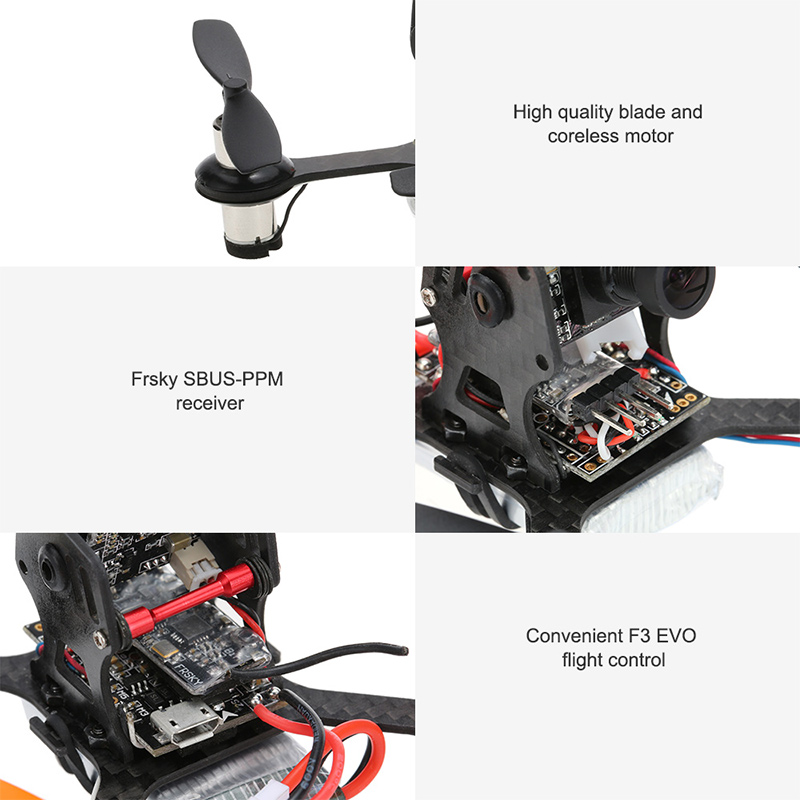 High quality blade and coreless motor

Frsky SBUS-PPM receiver

FRSKY

Convenient F3 EVO flight control