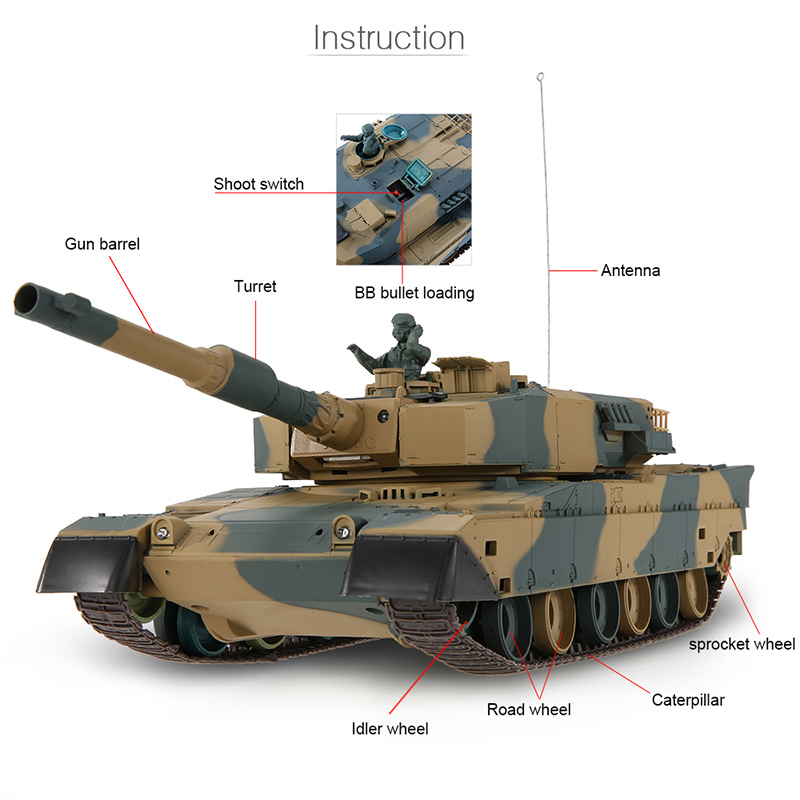 Instruction

Shoot switch

Gun barrel

Turret

BB bullet loading

Antenna

sprocket wheel

Caterpillar

Road wheel

Idler wheel