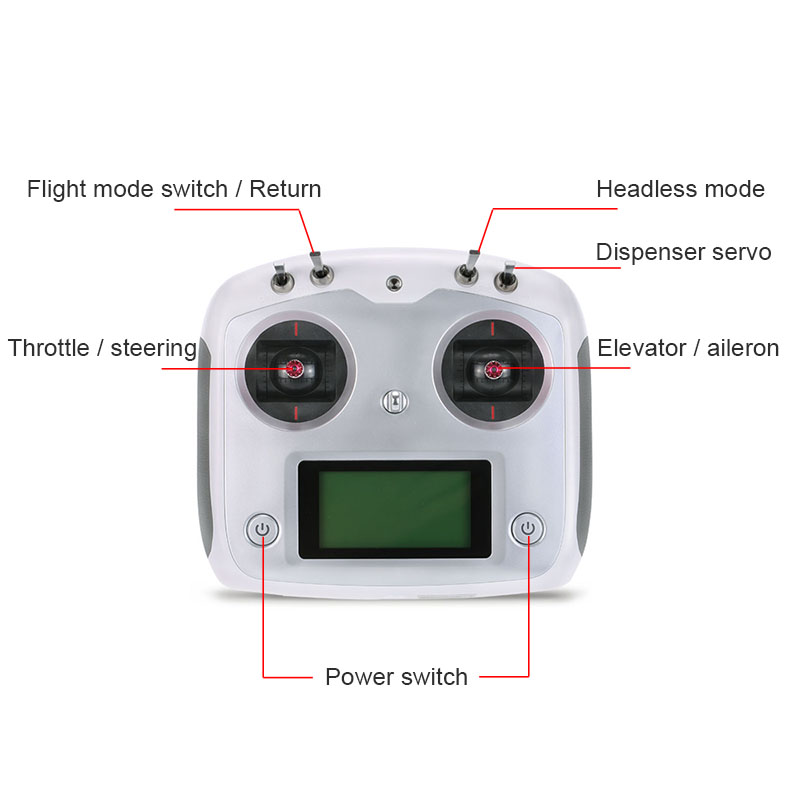 Flight mode switch / Return

Headless mode

Dispenser servo

Throttle / steering

Elevator / aileron

Power switch