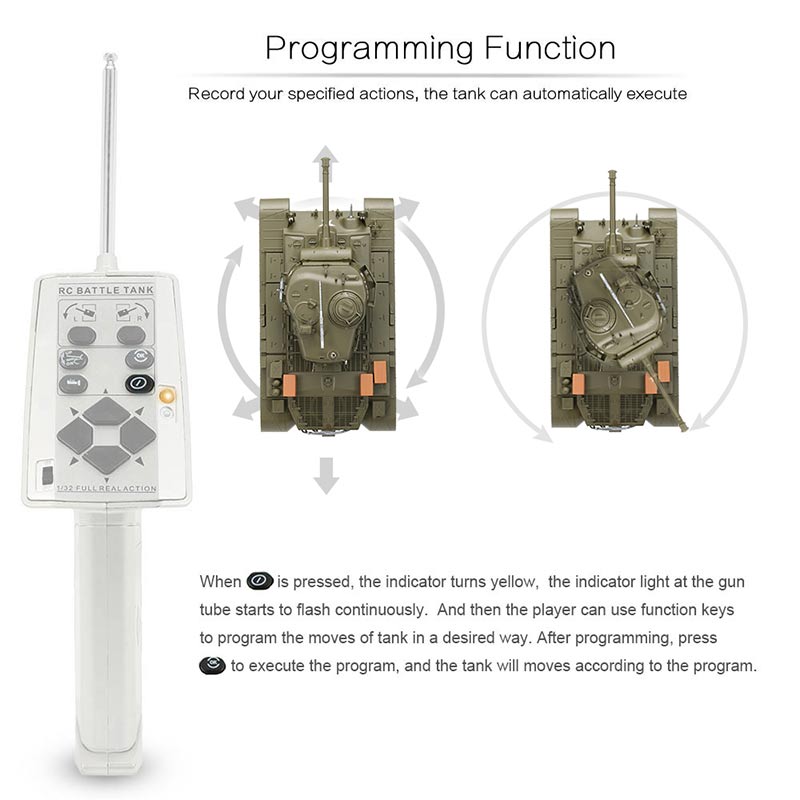 Programming Function

Record your specified actions, the tank can automatically execute

RC BATTLE TANK

L

R

OK

1/32 FULL REAL ACTION

When is pressed, the indicator turns yellow, the indicator light at the gun tube starts to flash continuously. And then the player can use function keys to program the moves of tank in a desired way. After programming, press OK to execute the program, and the tank will moves according to the program.