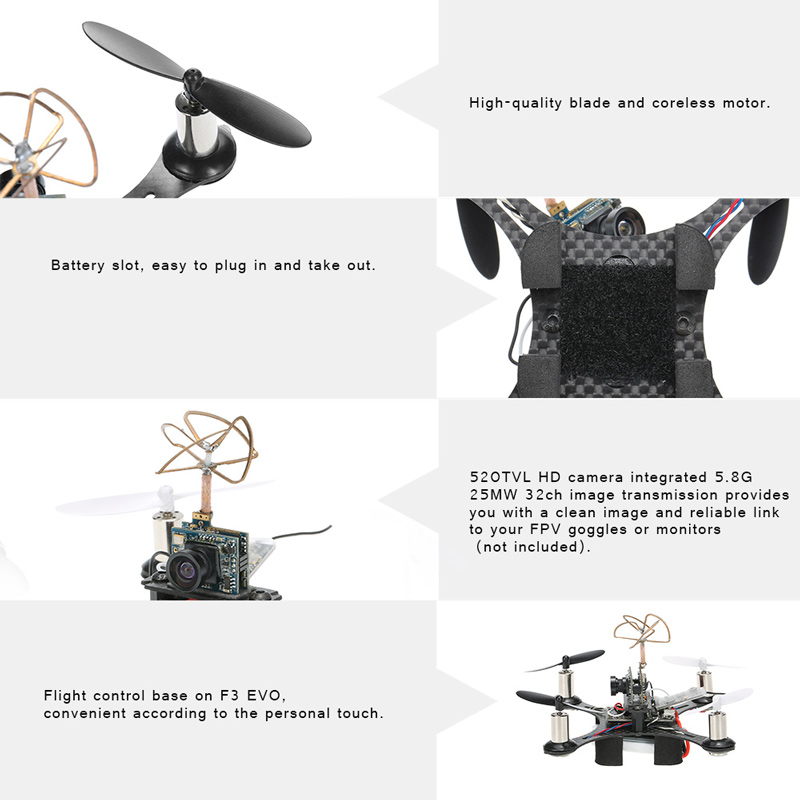 High-quality blade and coreless motor.

Battery slot, easy to plug in and take out.

520TVL HD camera integrated 5.8G 25MW 32ch image transmission provides you with a clean image and reliable link to your FPV goggles or monitors (not included).

Flight control base on F3 EVO, convenient according to the personal touch.