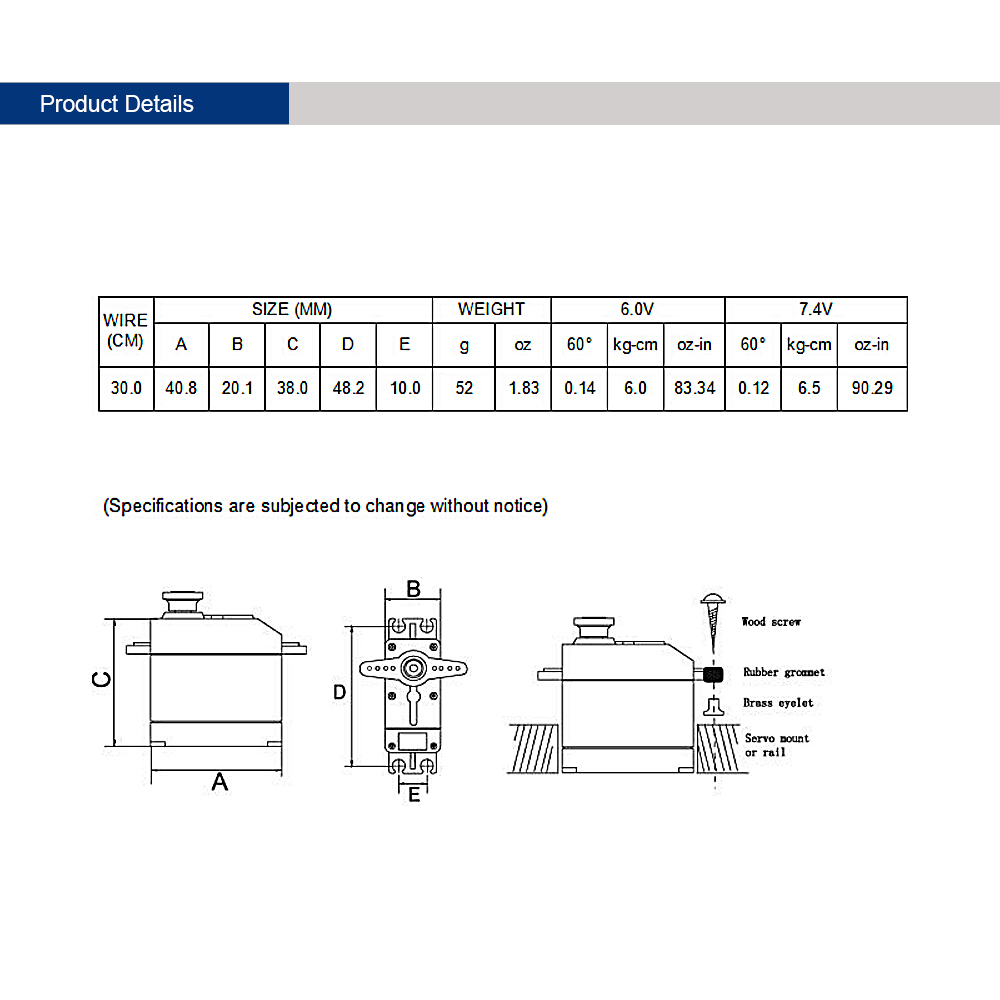 Product Details

| WIRE (CM) | SIZE (MM) | | | | | WEIGHT | | 6.0V | | | 7.4V | | |
|---|---|---|---|---|---|---|---|---|---|---|---|---|---|
| | A | B | C | D | E | g | oz | 60° | kg-cm | oz-in | 60° | kg-cm | oz-in |
| 30.0 | 40.8 | 20.1 | 38.0 | 48.2 | 10.0 | 52 | 1.83 | 0.14 | 6.0 | 83.34 | 0.12 | 6.5 | 90.29 |

(Specifications are subjected to change without notice)

C

A

B

D

E

Wood screw

Rubber grommet

Brass eyelet

Servo mount or rail