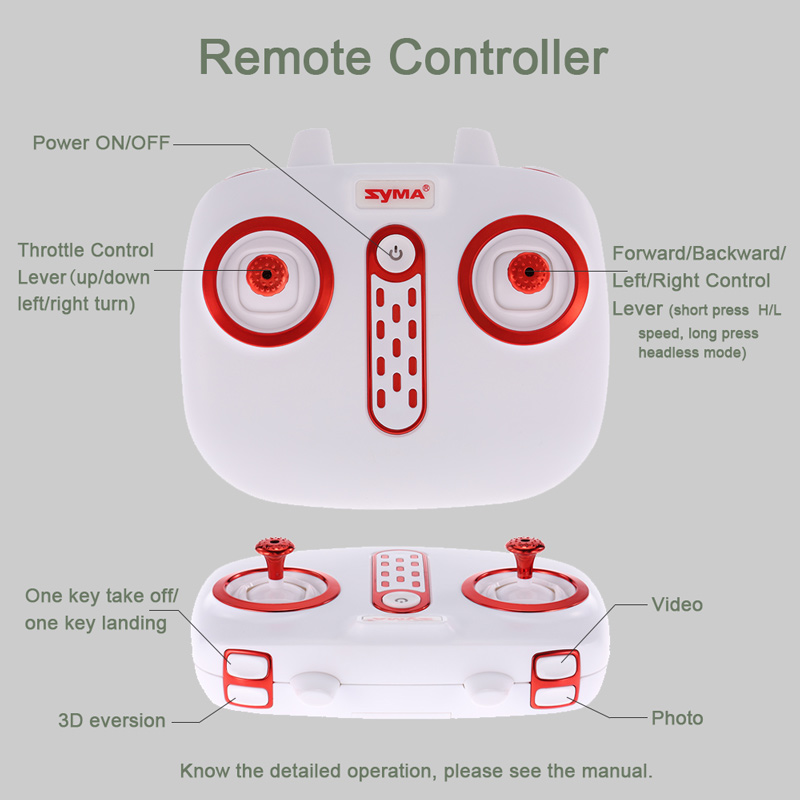 Remote Controller

Power ON/OFF

SYMA®

Throttle Control Lever (up/down left/right turn)

Forward/Backward/ Left/Right Control Lever (short press H/L speed, long press headless mode)

One key take off/ one key landing

Video

3D eversion

Photo

Know the detailed operation, please see the manual.