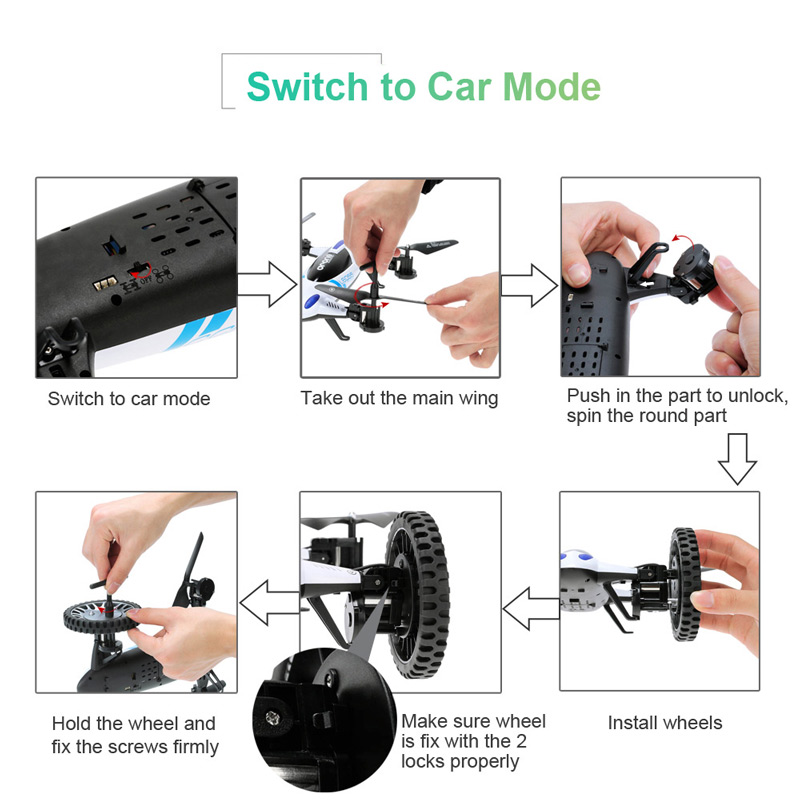 Switch to Car Mode

Switch to car mode

Take out the main wing

Push in the part to unlock, spin the round part

Install wheels

Make sure wheel is fix with the 2 locks properly

Hold the wheel and fix the screws firmly