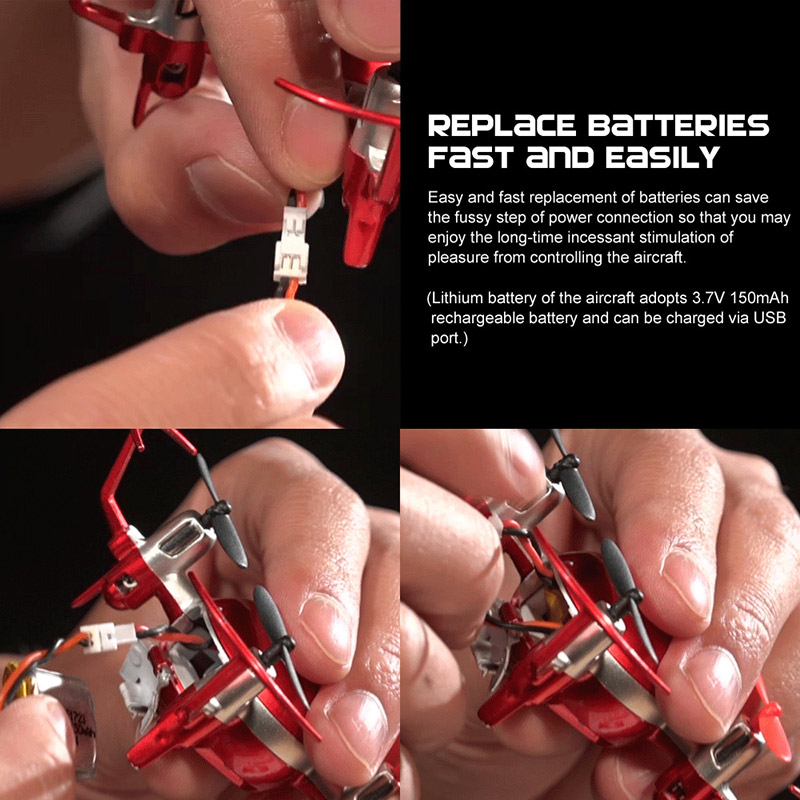 REPLACE BATTERIES
FAST AND EASILY

Easy and fast replacement of batteries can save the fussy step of power connection so that you may enjoy the long-time incessant stimulation of pleasure from controlling the aircraft.

(Lithium battery of the aircraft adopts 3.7V 150mAh rechargeable battery and can be charged via USB port.)