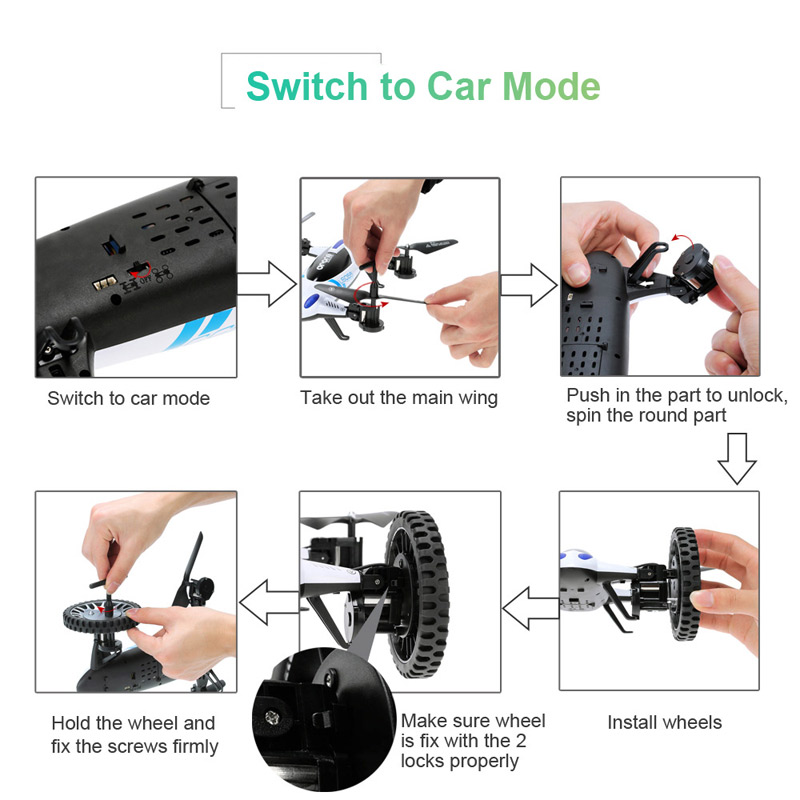 Switch to Car Mode

Switch to car mode

Take out the main wing

Push in the part to unlock, spin the round part

Install wheels

Make sure wheel is fix with the 2 locks properly

Hold the wheel and fix the screws firmly