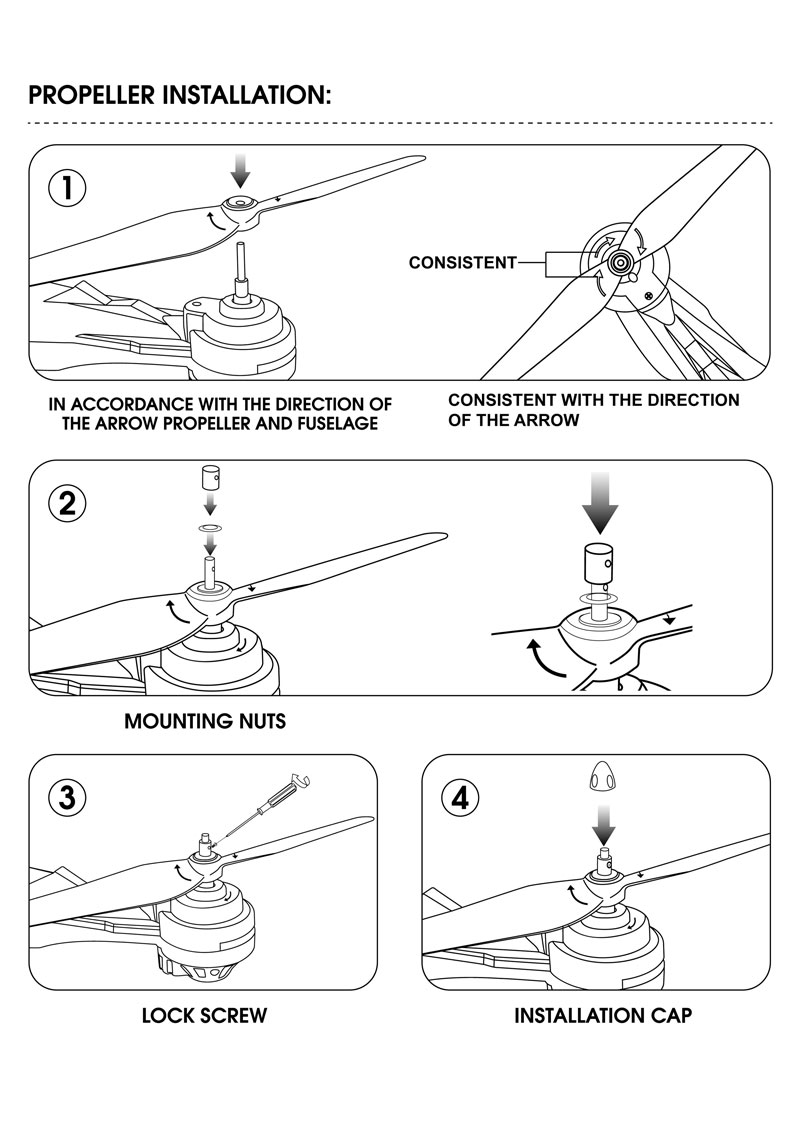 PROPELLER INSTALLATION:

1

CONSISTENT

IN ACCORDANCE WITH THE DIRECTION OF THE ARROW PROPELLER AND FUSELAGE

CONSISTENT WITH THE DIRECTION OF THE ARROW

2

MOUNTING NUTS

3

LOCK SCREW

4

INSTALLATION CAP