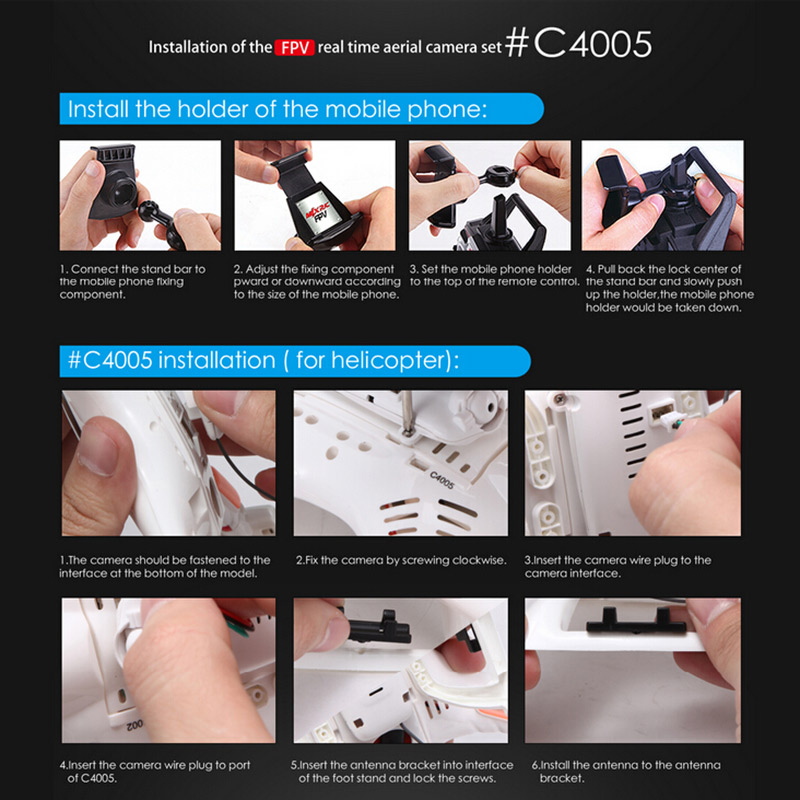 Installation of the FPV real time aerial camera set #C4005

Install the holder of the mobile phone:

MJX R/C FPV

1. Connect the stand bar to the mobile phone fixing component.

2. Adjust the fixing component pward or downward according to the size of the mobile phone.

3. Set the mobile phone holder to the top of the remote control.

4. Pull back the lock center of the stand bar and slowly push up the holder,the mobile phone holder would be taken down.

#C4005 installation ( for helicopter):

C4005

1.The camera should be fastened to the interface at the bottom of the model.

2.Fix the camera by screwing clockwise.

3.Insert the camera wire plug to the camera interface.

002

4.Insert the camera wire plug to port of C4005.

5.Insert the antenna bracket into interface of the foot stand and lock the screws.

6.Install the antenna to the antenna bracket.