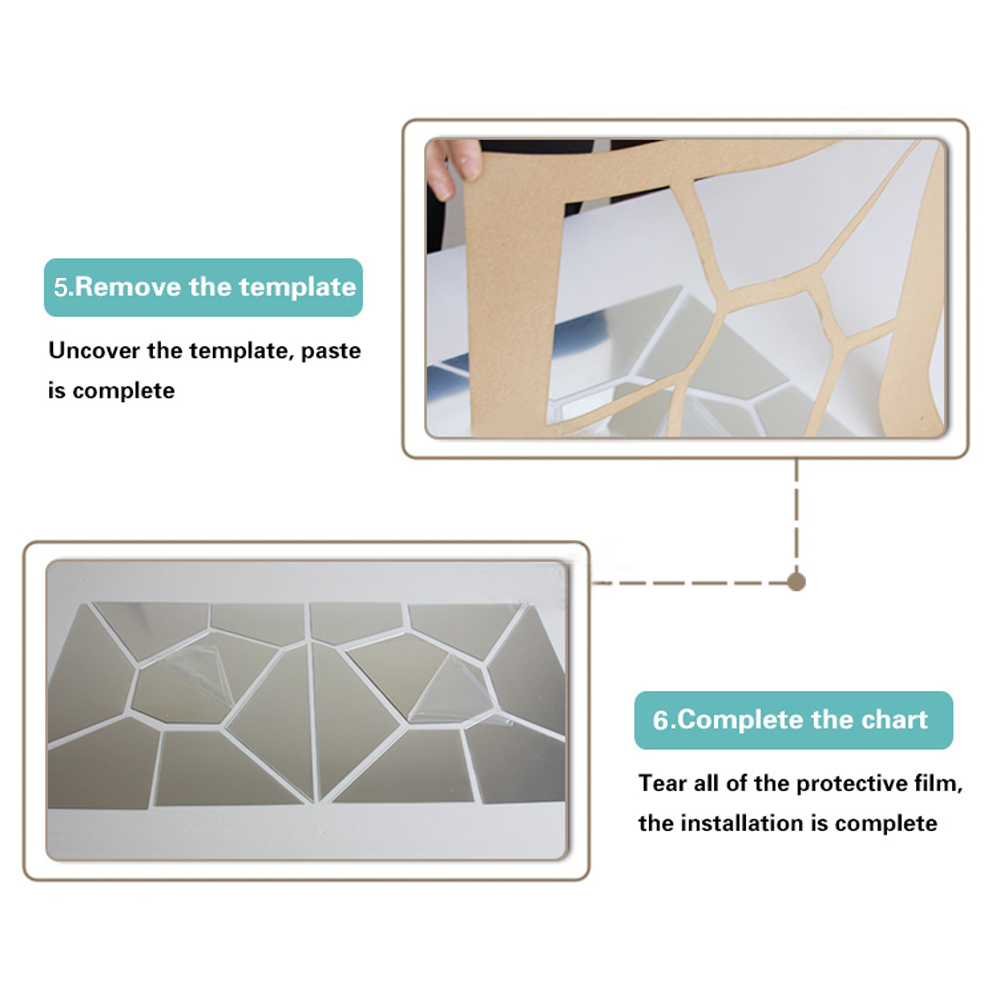 5.Remove the template

Uncover the template, paste is complete

6.Complete the chart

Tear all of the protective film, the installation is complete