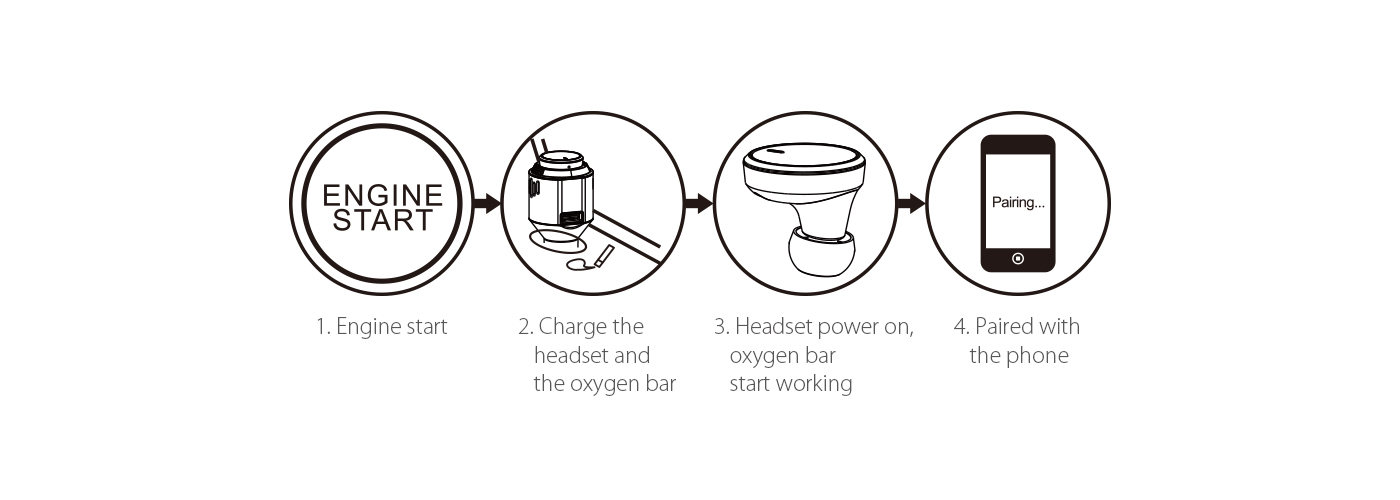 ENGINE START

Pairing...

1. Engine start

2. Charge the headset and the oxygen bar

3. Headset power on, oxygen bar start working

4. Paired with the phone