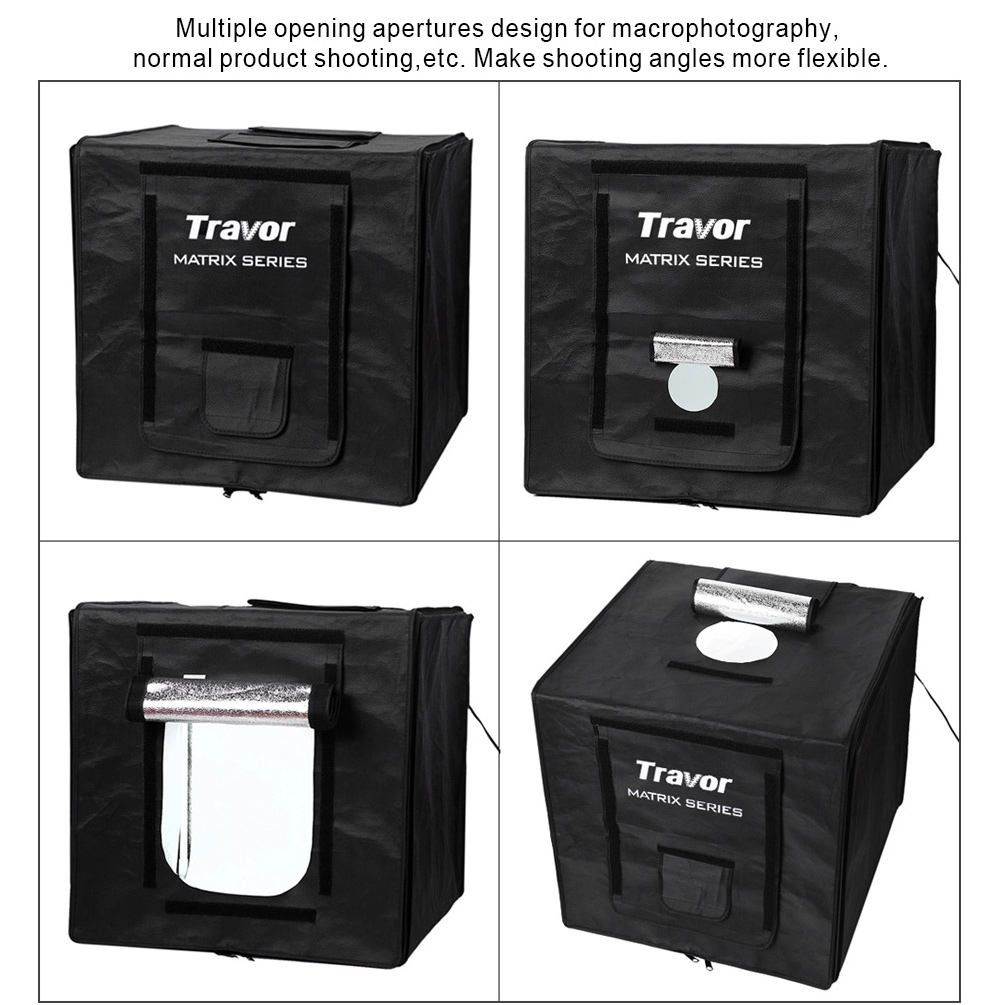 Multiple opening apertures design for macrophotography, normal product shooting,etc. Make shooting angles more flexible.

Travor
MATRIX SERIES

Travor
MATRIX SERIES

Travor
MATRIX SERIES