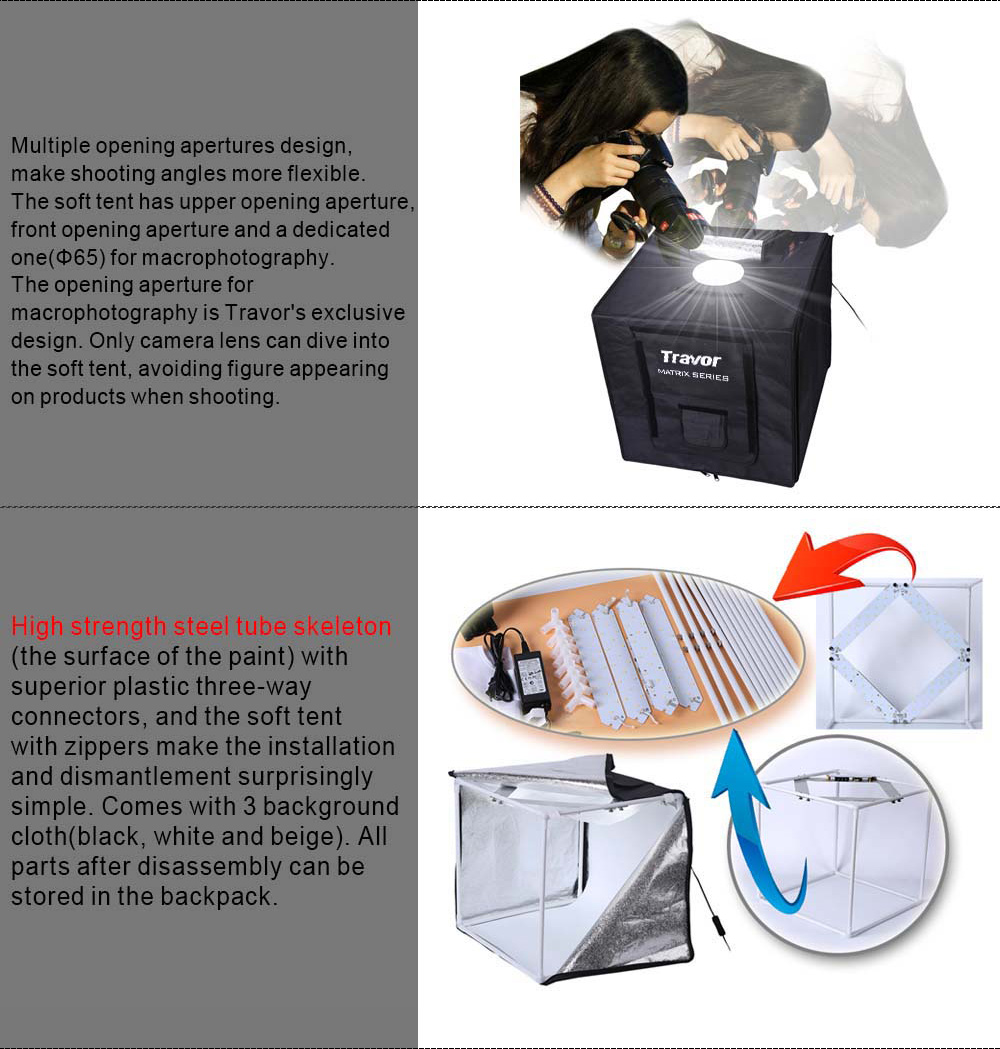 Multiple opening apertures design, make shooting angles more flexible. The soft tent has upper opening aperture, front opening aperture and a dedicated one(Φ65) for macrophotography.
The opening aperture for macrophotography is Travor's exclusive design. Only camera lens can dive into the soft tent, avoiding figure appearing on products when shooting.

Travor
MATRIX SERIES

High strength steel tube skeleton (the surface of the paint) with superior plastic three-way connectors, and the soft tent with zippers make the installation and dismantlement surprisingly simple. Comes with 3 background cloth(black, white and beige). All parts after disassembly can be stored in the backpack.