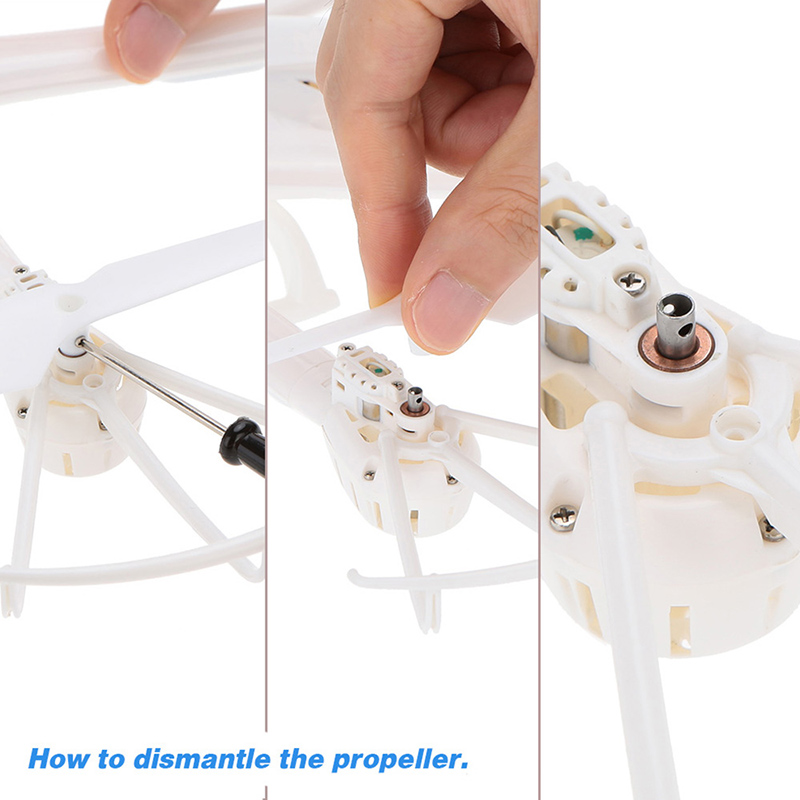 How to dismantle the propeller.